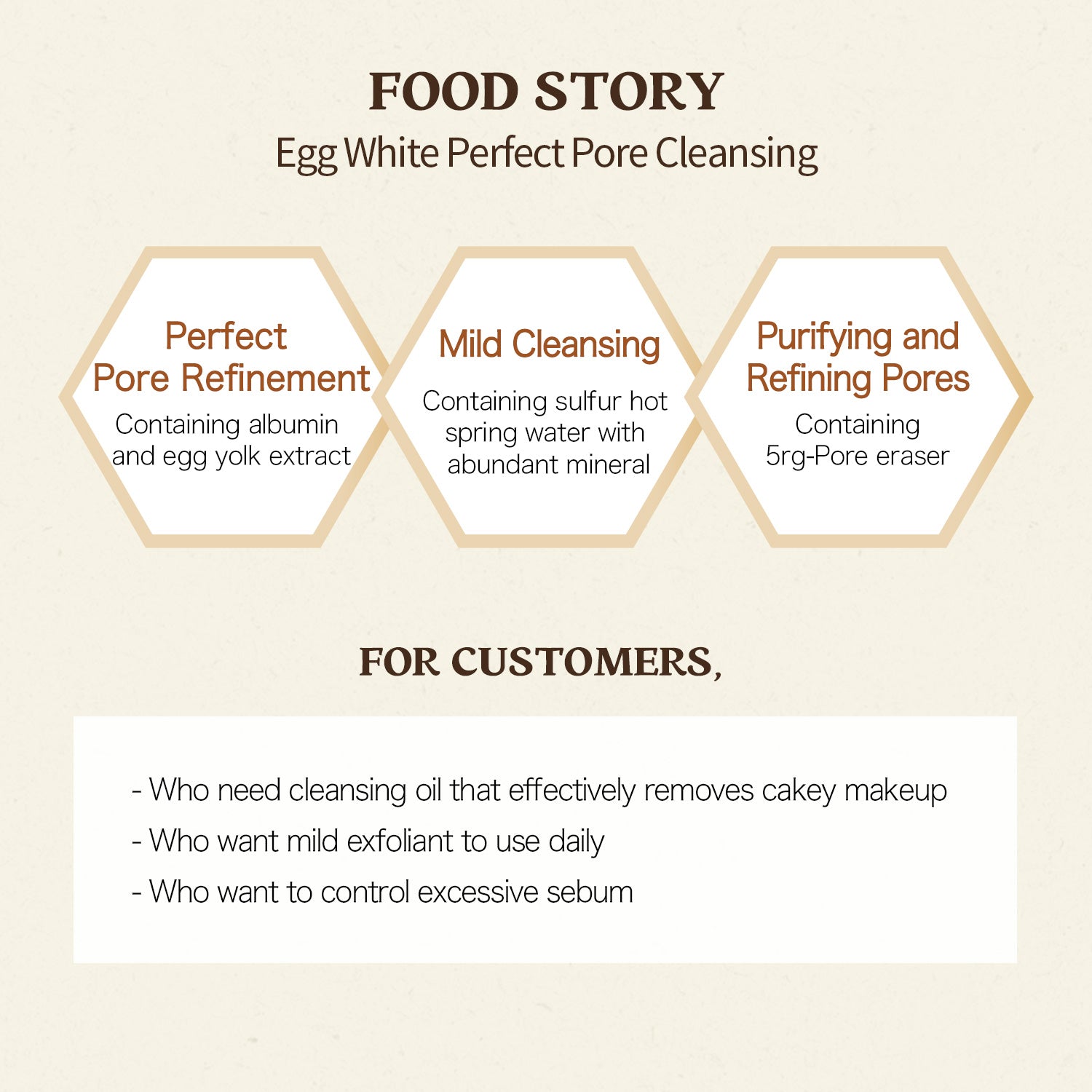 FOOD STORY
Egg White Perfect Pore Cleansing

Perfect
Pore Refinement

Containing albumin and egg yolk extract

Mild Cleansing

Containing sulfur hot spring water with abundant mineral

Purifying and
Refining Pores

Containing 5rg-Pore eraser

FOR CUSTOMERS,

- Who need cleansing oil that effectively removes cakey makeup
- Who want mild exfoliant to use daily
- Who want to control excessive sebum